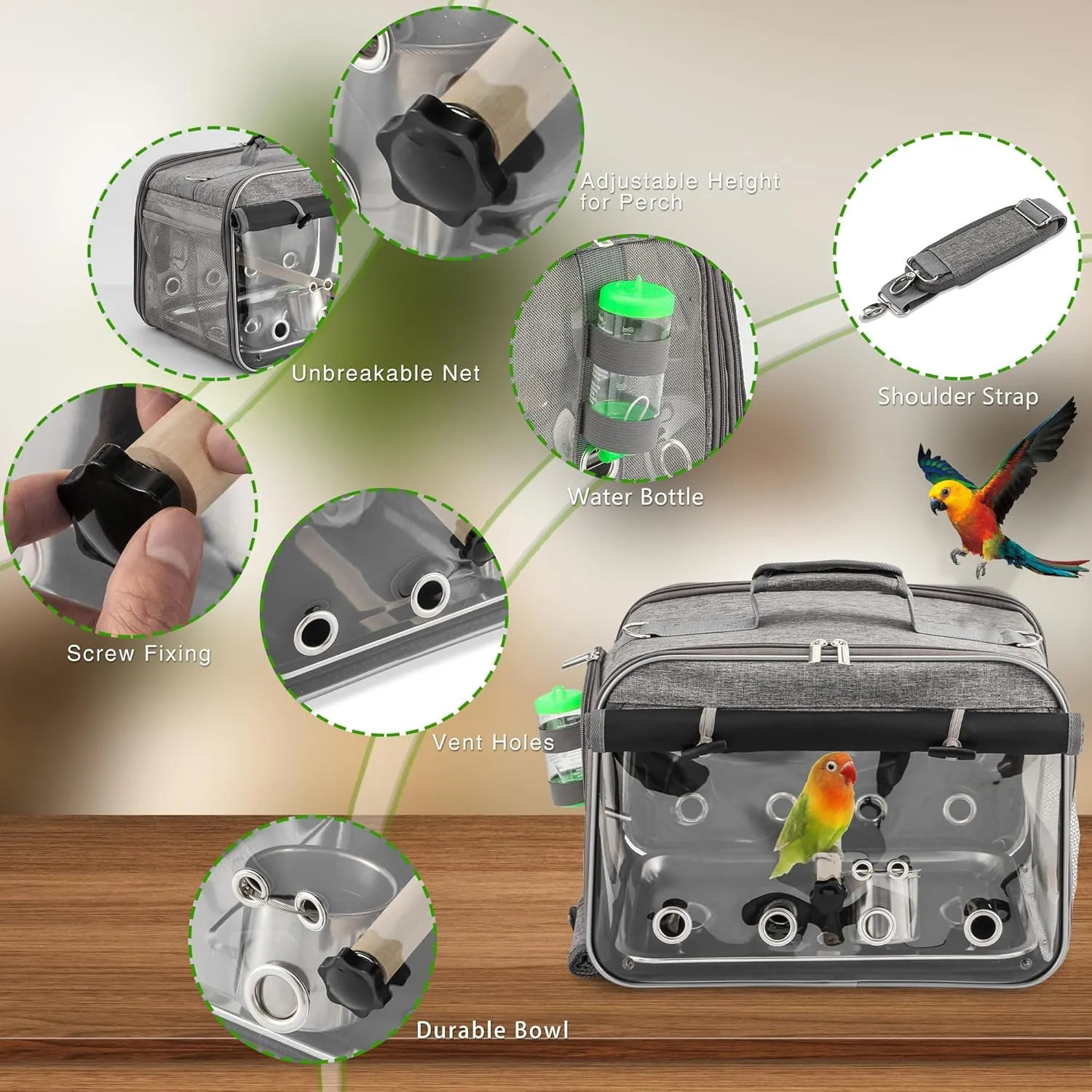 Adjustable Height for Perch

Unbreakable Net

Shoulder Strap

Water Bottle

Screw Fixing

Vent Holes

Durable Bowl