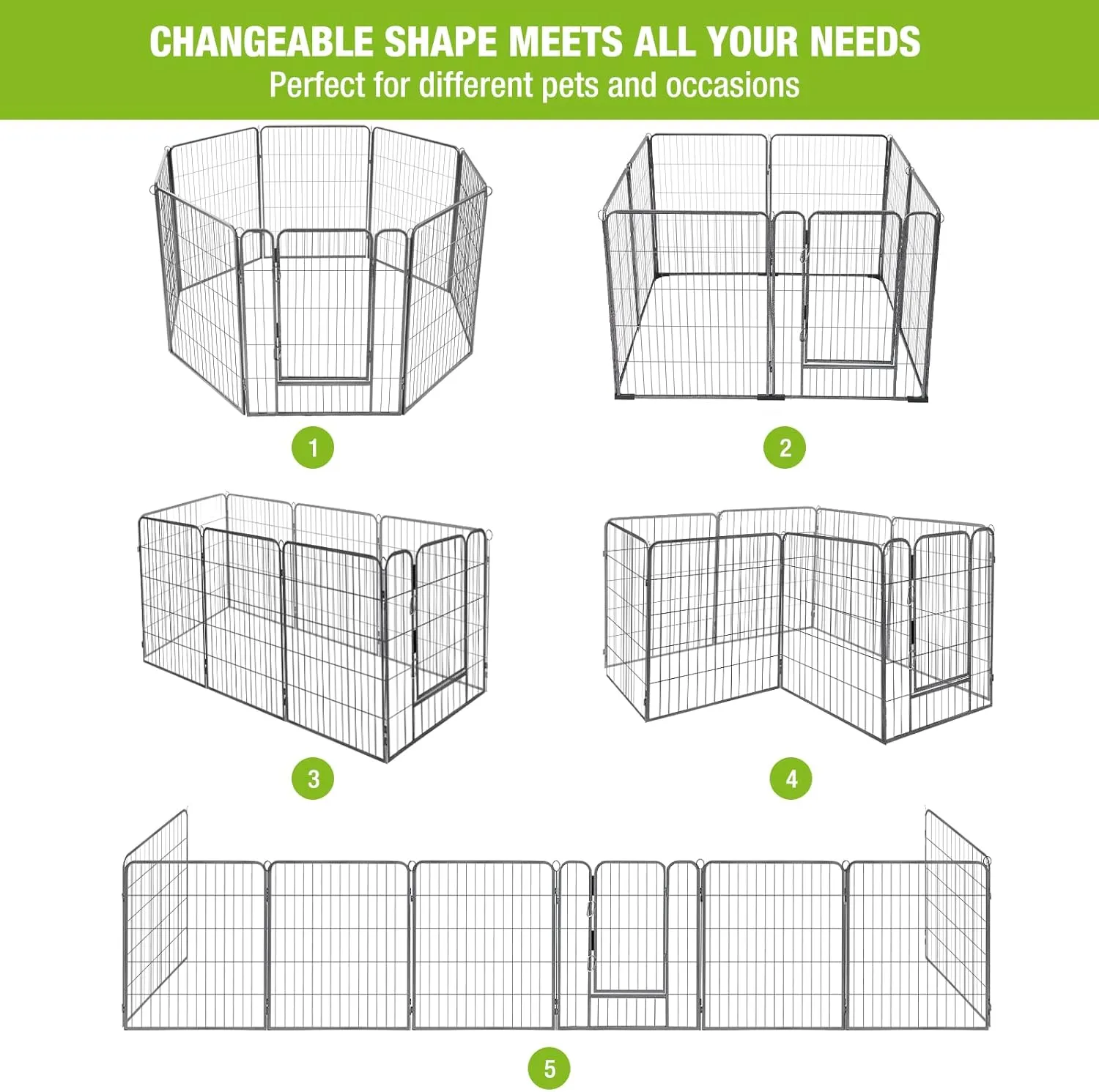 CHANGEABLE SHAPE MEETS ALL YOUR NEEDS
Perfect for different pets and occasions

1

2

3

4

5